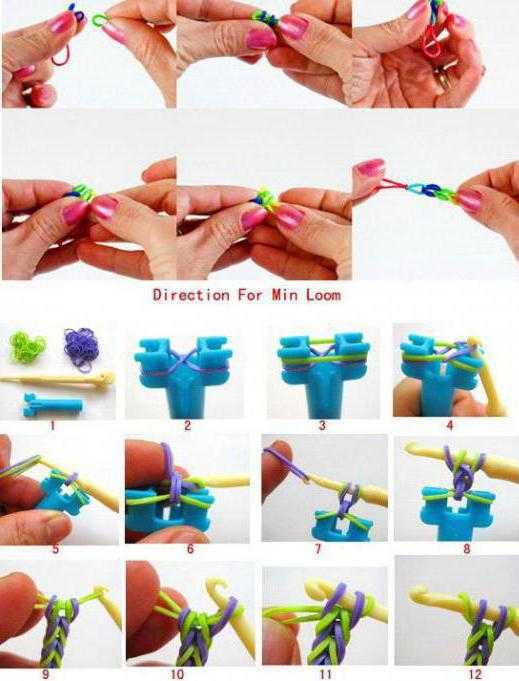 Direction For Min Loom

1

2

3

4

5

6

7

8

9

10

11

12